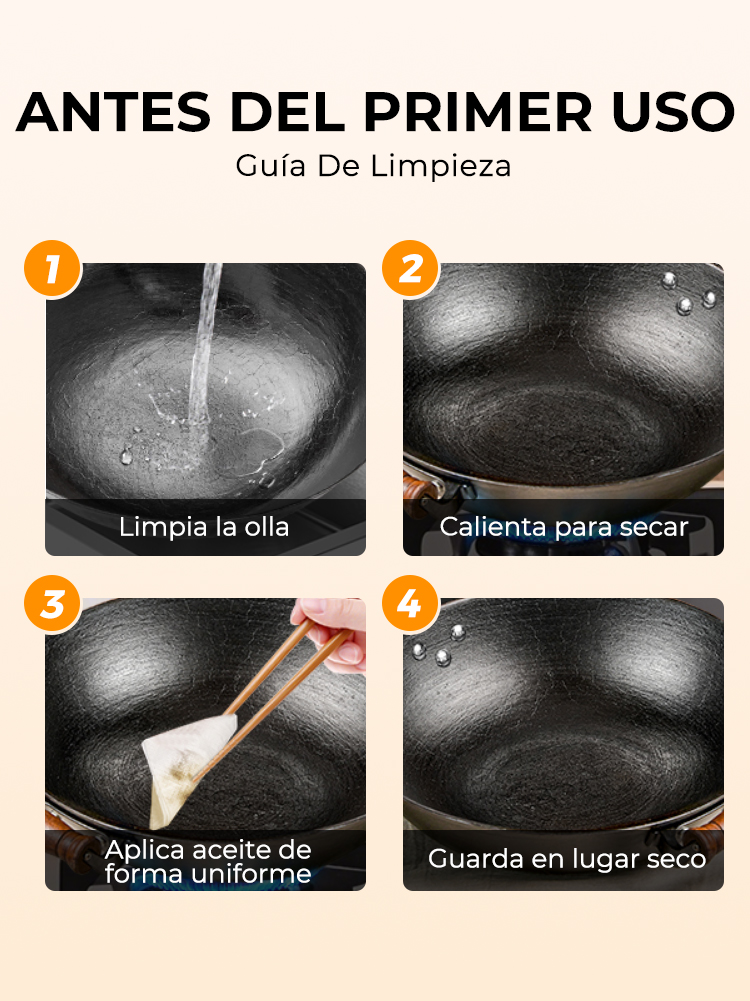 ANTES DEL PRIMER USO
Guía De Limpieza

1
Limpia la olla

2
Calienta para secar

3
Aplica aceite de forma uniforme

4
Guarda en lugar seco